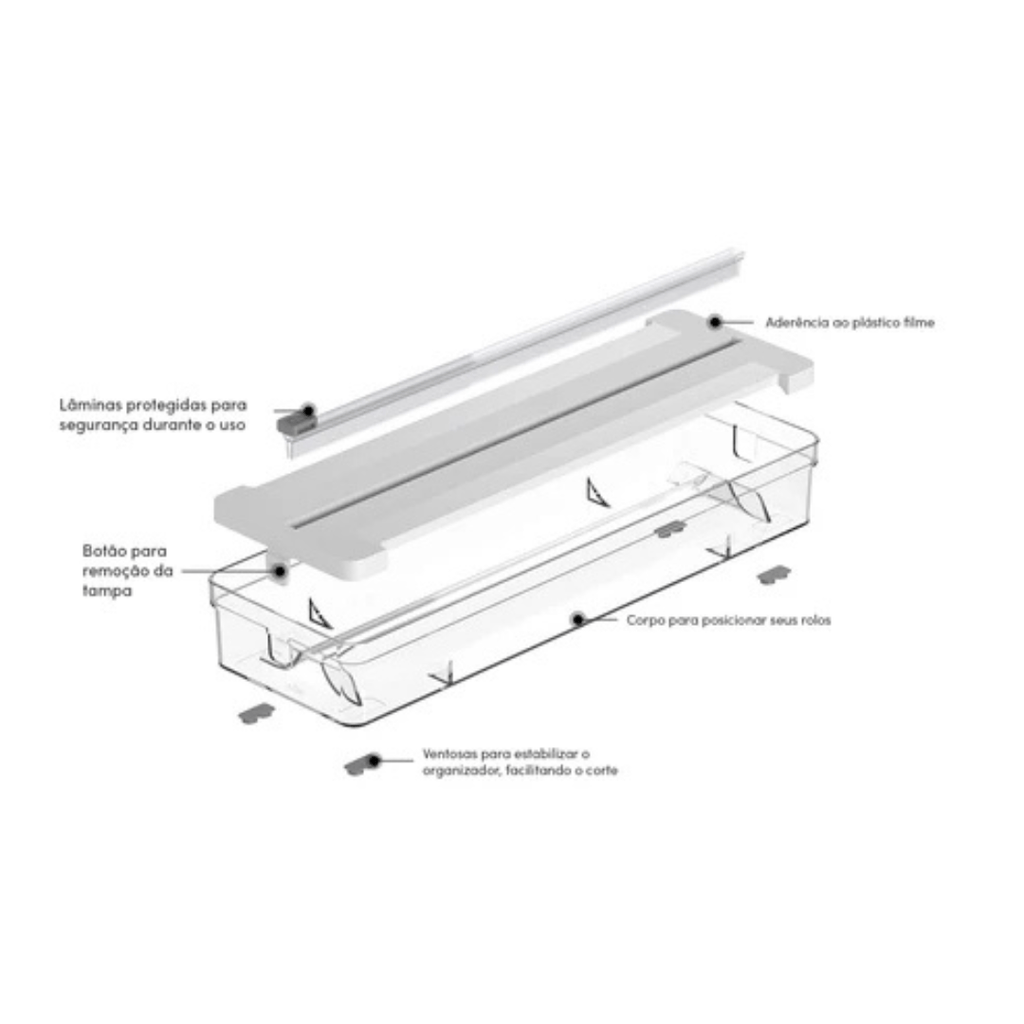 Aderência ao plástico filme

Lâminas protegidas para segurança durante o uso

Botão para remoção da tampa

Corpo para posicionar seus rolos

Ventosas para estabilizar o organizador, facilitando o corte