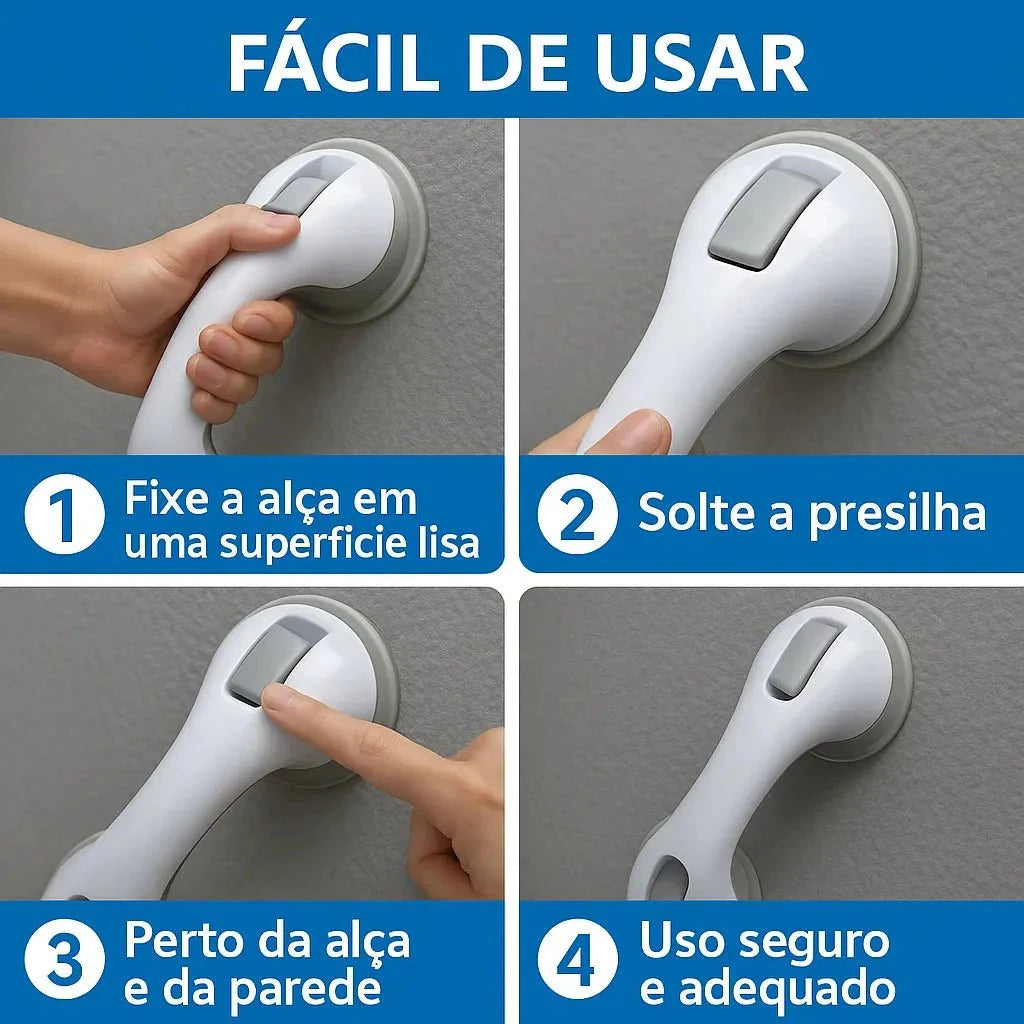 FÁCIL DE USAR

1 Fixe a alça em uma superficie lisa

2 Solte a presilha

3 Perto da alça e da parede

4 Uso seguro e adequado